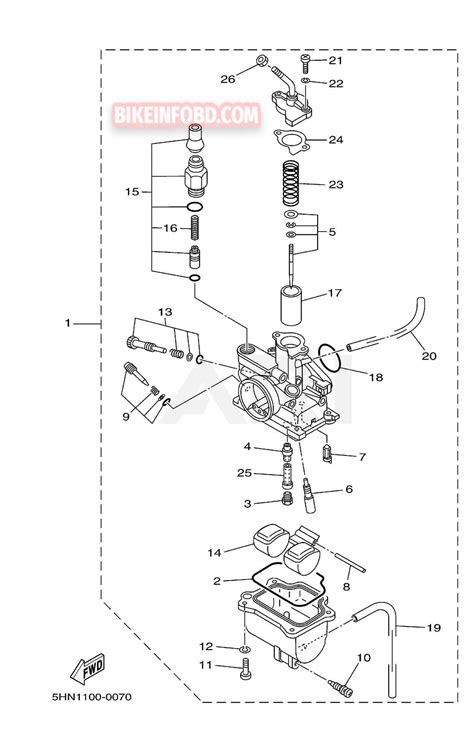 BIKEINFOBD.COM

26
21
22
24
23
15
16
5
17
1
13
20
18
9
4
7
25
6
3
14
2
8
19
12
11
10
FWD
5HN1100-0070